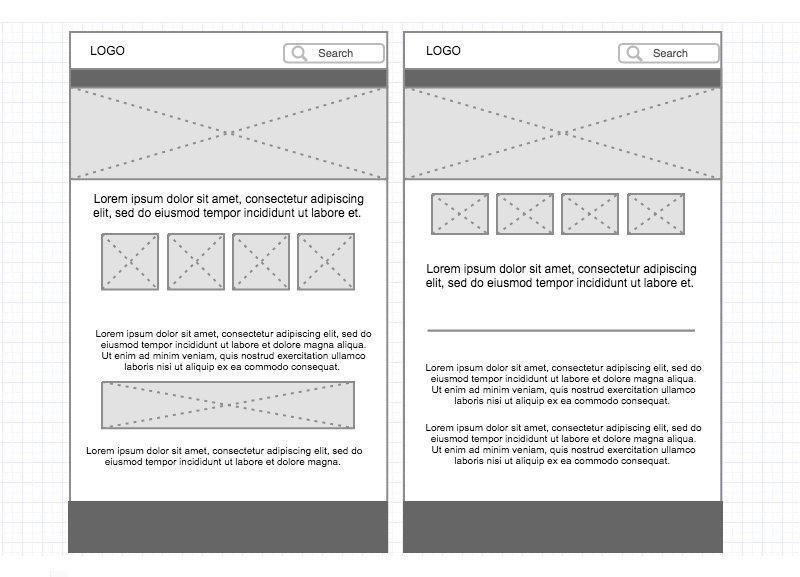 LOGO

Search

Lorem ipsum dolor sit amet, consectetur adipiscing elit, sed do eiusmod tempor incididunt ut labore et.

Lorem ipsum dolor sit amet, consectetur adipiscing elit, sed do eiusmod tempor incididunt ut labore et dolore magna aliqua. Ut enim ad minim veniam, quis nostrud exercitation ullamco laboris nisi ut aliquip ex ea commodo consequat.

Lorem ipsum dolor sit amet, consectetur adipiscing elit, sed do eiusmod tempor incididunt ut labore et dolore magna.

LOGO

Search

Lorem ipsum dolor sit amet, consectetur adipiscing elit, sed do eiusmod tempor incididunt ut labore et.

Lorem ipsum dolor sit amet, consectetur adipiscing elit, sed do eiusmod tempor incididunt ut labore et dolore magna aliqua. Ut enim ad minim veniam, quis nostrud exercitation ullamco laboris nisi ut aliquip ex ea commodo consequat.

Lorem ipsum dolor sit amet, consectetur adipiscing elit, sed do eiusmod tempor incididunt ut labore et dolore magna aliqua. Ut enim ad minim veniam, quis nostrud exercitation ullamco laboris nisi ut aliquip ex ea commodo consequat.